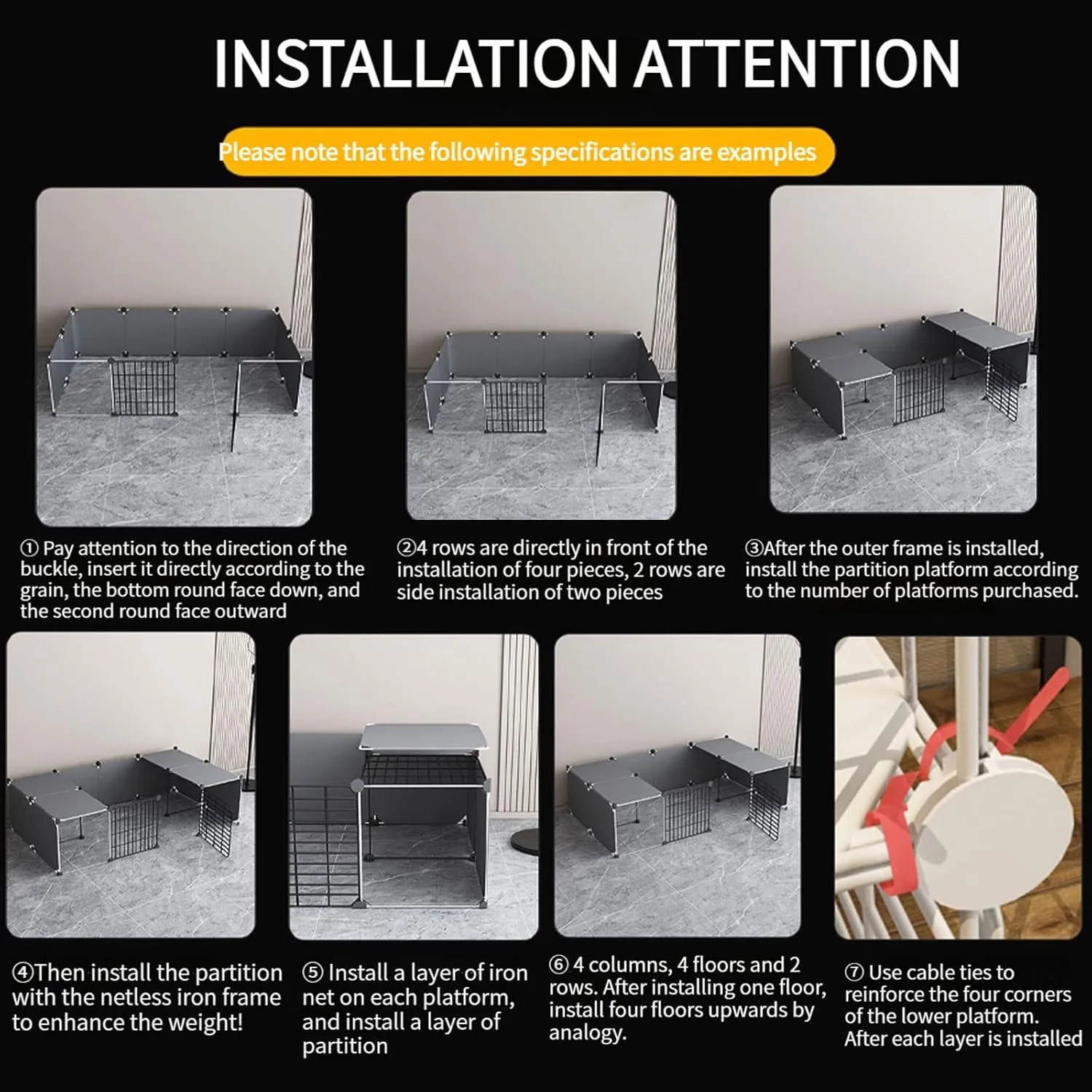 INSTALLATION ATTENTION

Please note that the following specifications are examples

① Pay attention to the direction of the buckle, insert it directly according to the grain, the bottom round face down, and the second round face outward

②4 rows are directly in front of the installation of four pieces, 2 rows are side installation of two pieces

③After the outer frame is installed, install the partition platform according to the number of platforms purchased.

④Then install the partition with the netless iron frame to enhance the weight!

⑤ Install a layer of iron net on each platform, and install a layer of partition

⑥ 4 columns, 4 floors and 2 rows. After installing one floor, install four floors upwards by analogy.

⑦ Use cable ties to reinforce the four corners of the lower platform. After each layer is installed