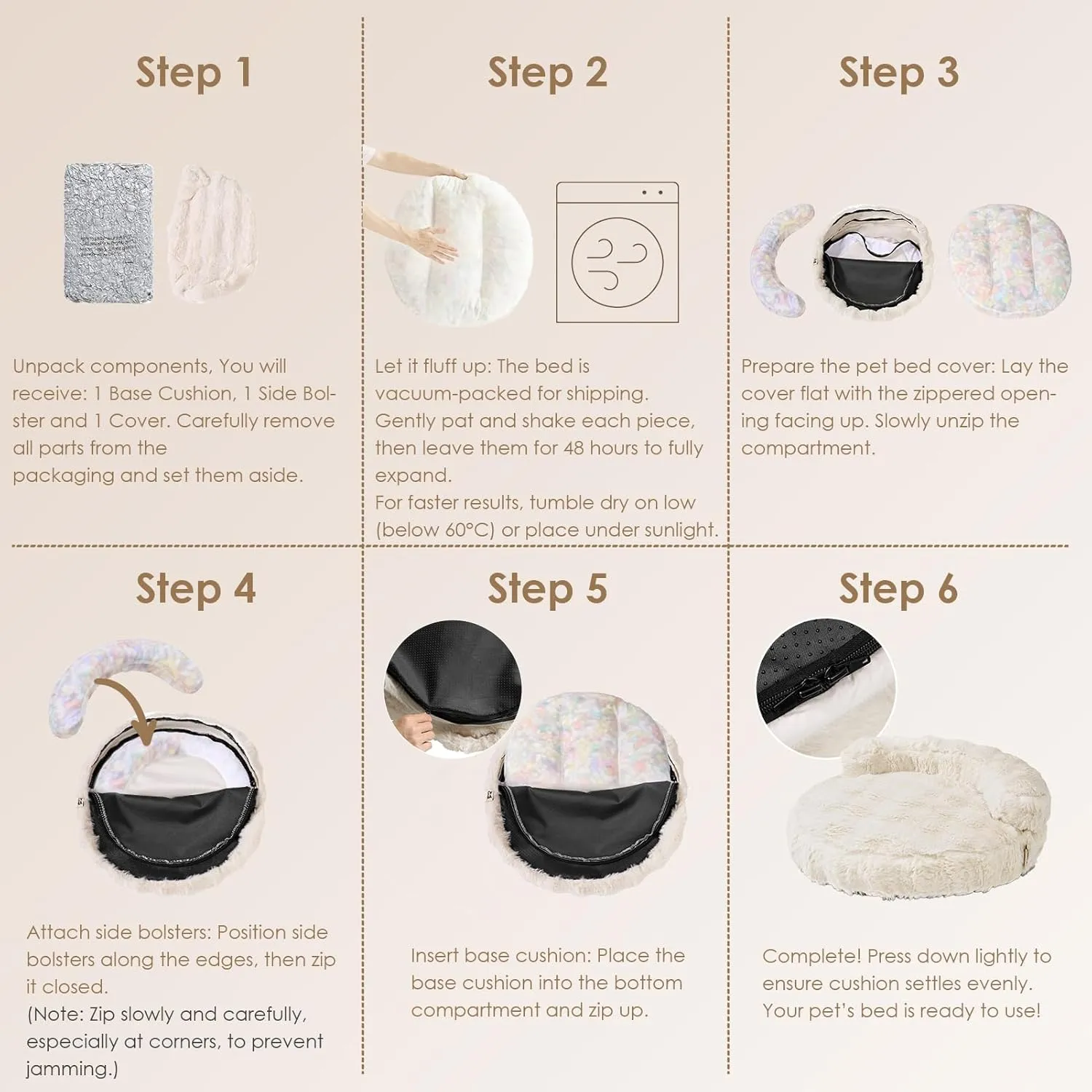 Step 1

Unpack components, You will receive: 1 Base Cushion, 1 Side Bolster and 1 Cover. Carefully remove all parts from the packaging and set them aside.

Step 2

Let it fluff up: The bed is vacuum-packed for shipping. Gently pat and shake each piece, then leave them for 48 hours to fully expand.
For faster results, tumble dry on low (below 60°C) or place under sunlight.

Step 3

Prepare the pet bed cover: Lay the cover flat with the zippered opening facing up. Slowly unzip the compartment.

Step 4

Attach side bolsters: Position side bolsters along the edges, then zip it closed.
(Note: Zip slowly and carefully, especially at corners, to prevent jamming.)

Step 5

Insert base cushion: Place the base cushion into the bottom compartment and zip up.

Step 6

Complete! Press down lightly to ensure cushion settles evenly. Your pet's bed is ready to use!