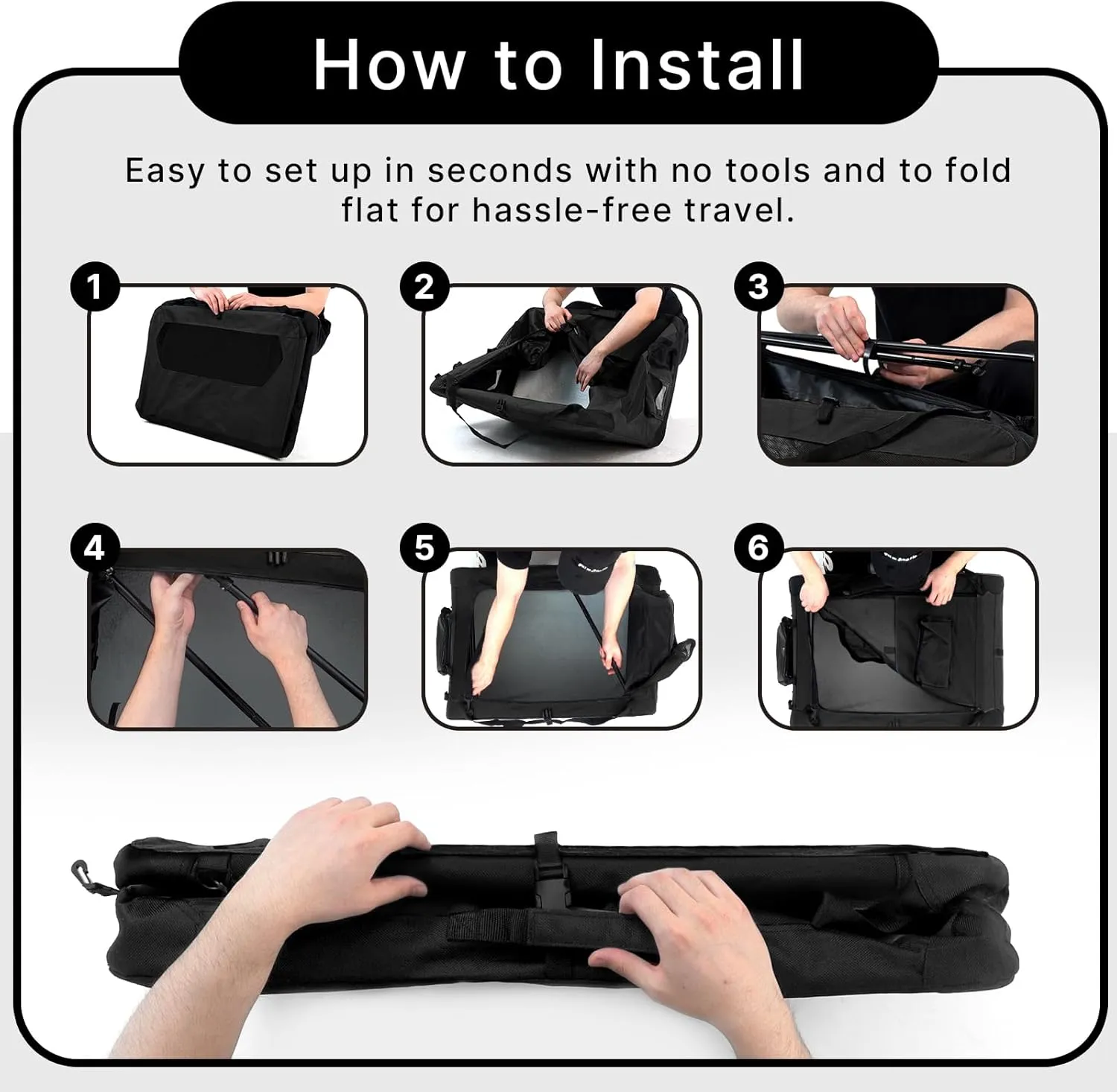 How to Install

Easy to set up in seconds with no tools and to fold flat for hassle-free travel.

1

2

3

4

5

6